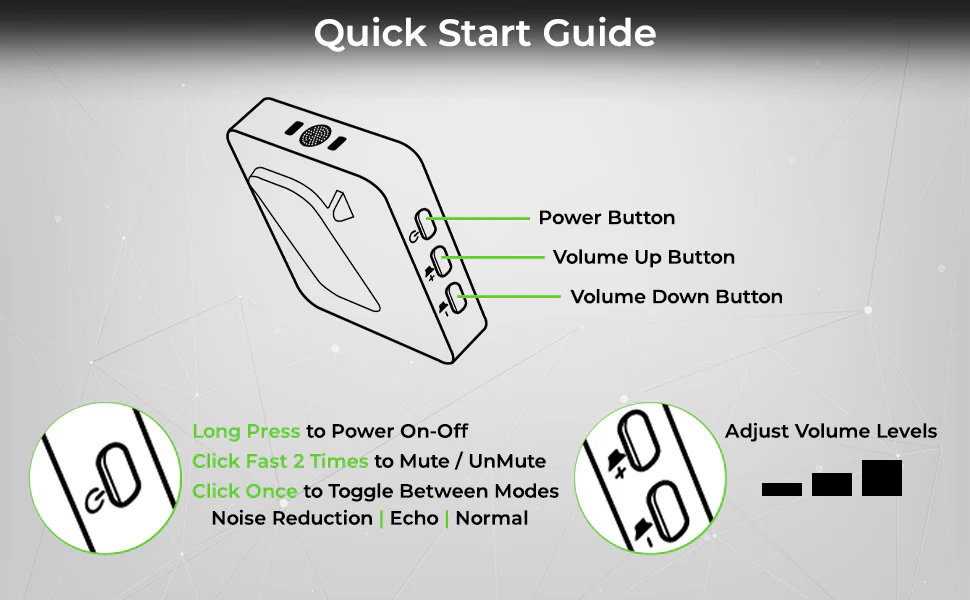 Quick Start Guide

Power Button
Volume Up Button
Volume Down Button

Long Press to Power On-Off
Click Fast 2 Times to Mute / UnMute
Click Once to Toggle Between Modes
Noise Reduction | Echo | Normal

Adjust Volume Levels