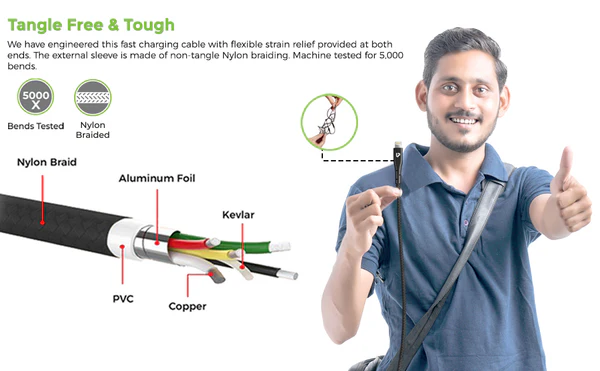 Tangle Free & Tough

We have engineered this fast charging cable with flexible strain relief provided at both ends. The external sleeve is made of non-tangle Nylon braiding. Machine tested for 5,000 bends.

5000 X

Bends Tested

Nylon Braided

Nylon Braid

Aluminum Foil

Kevlar

PVC

Copper